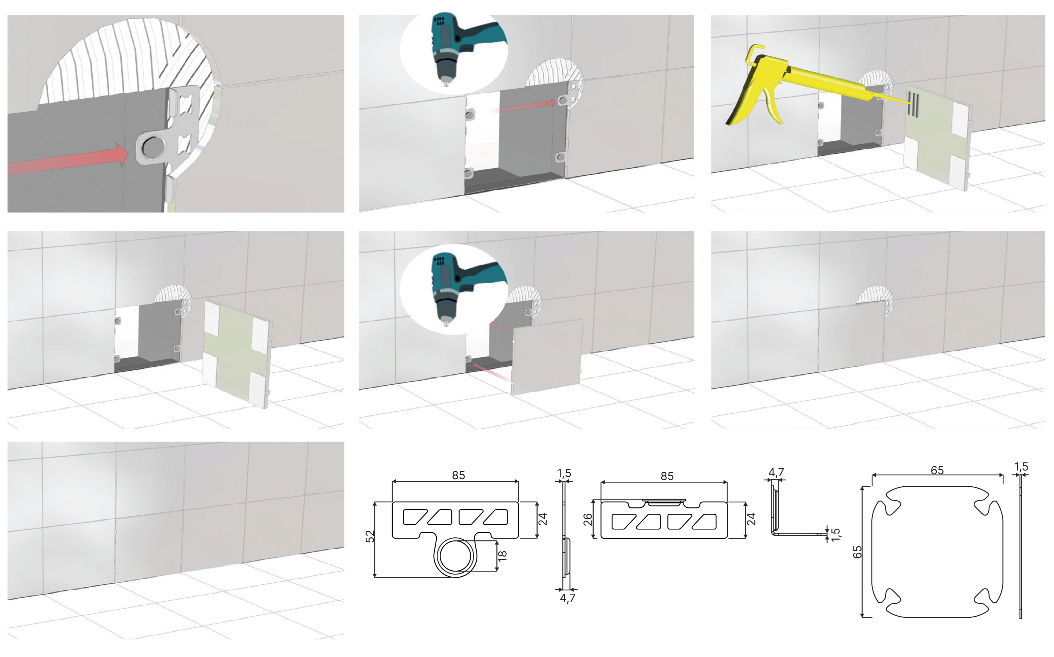 85
1,5
52
24
18
4,7
85
26
24
4,7
1,5
65
1,5
65