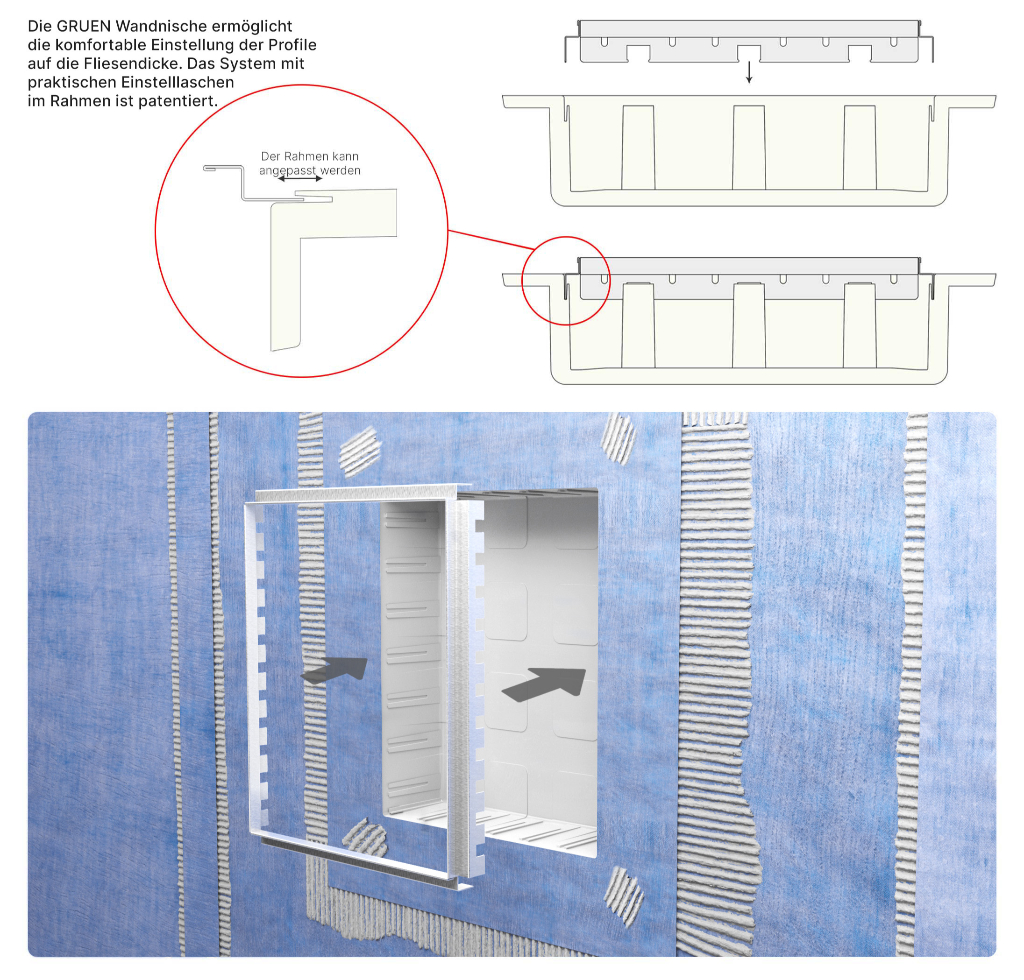 Die GRUEN Wandnische ermöglicht die komfortable Einstellung der Profile auf die Fliesendicke. Das System mit praktischen Einstelllaschen im Rahmen ist patentiert.

Der Rahmen kann angepasst werden