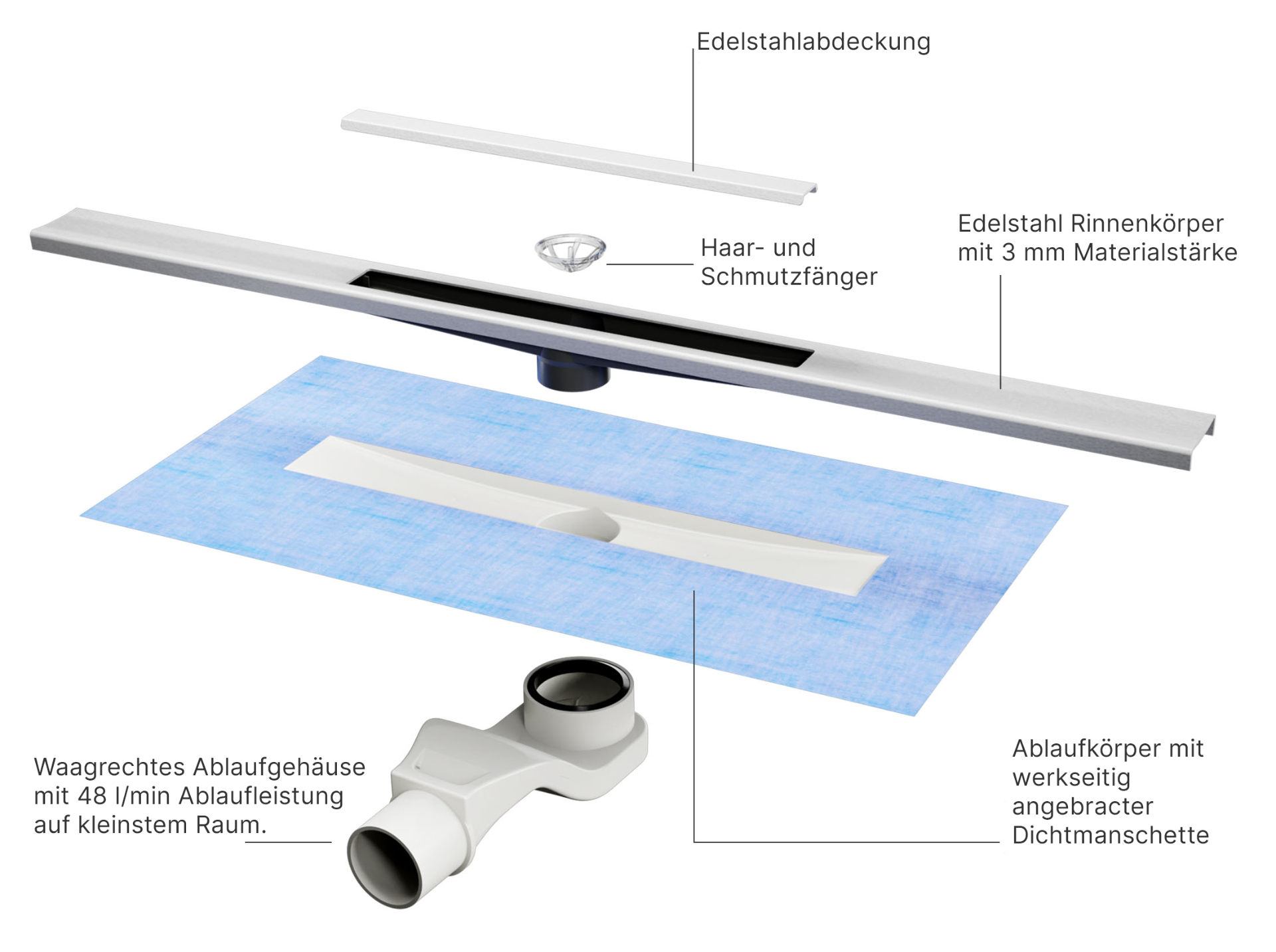 Edelstahlabdeckung

Haar- und Schmutzfänger

Edelstahl Rinnenkörper mit 3 mm Materialstärke

Waagrechtes Ablaufgehäuse mit 48 l/min Ablaufleistung auf kleinstem Raum.

Ablaufkörper mit werkseitig angebracter Dichtmanschette